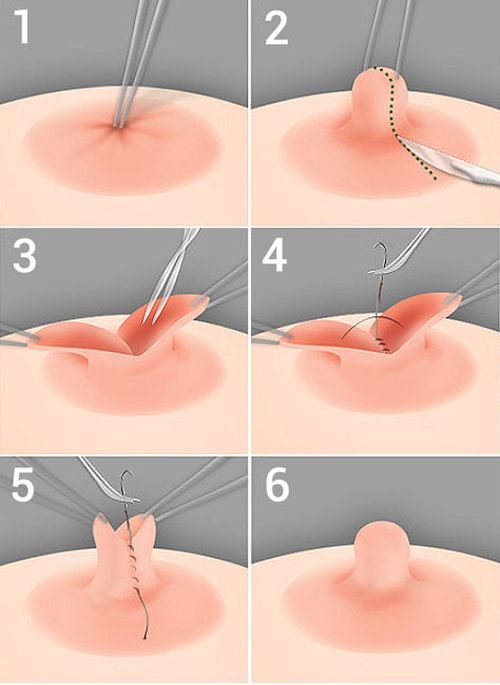 1

2

3

4

5

6